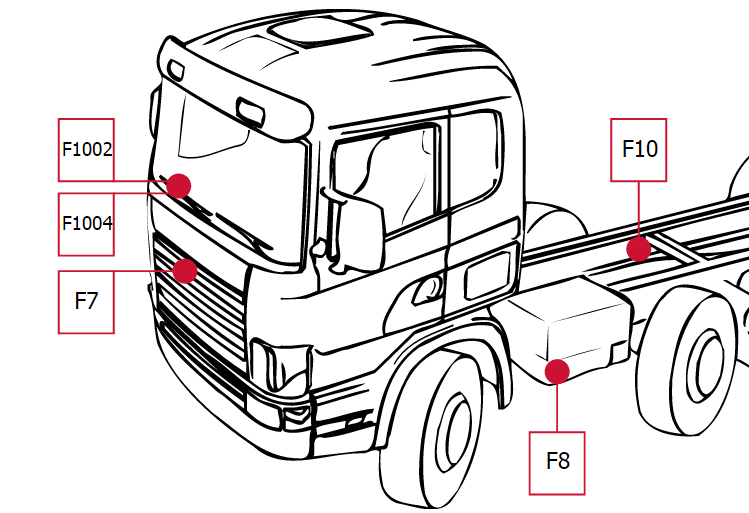 F1002

F1004

F7

F10

F8