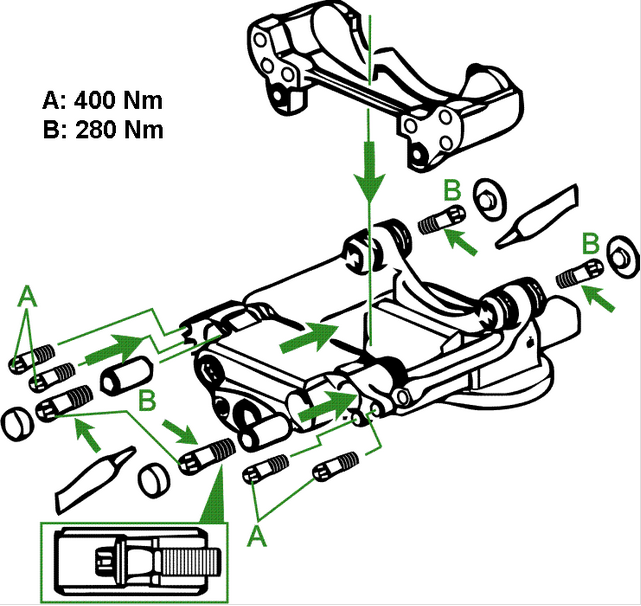 A: 400 Nm
B: 280 Nm

B

B

A

B

A